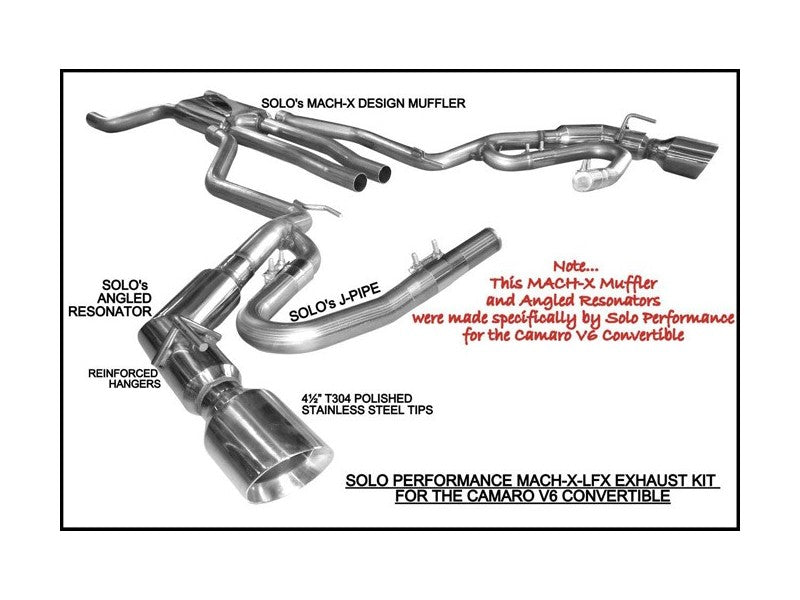 SOLO's MACH-X DESIGN MUFFLER

SOLO's ANGLED RESONATOR

SOLO's J-PIPE

Note...
This MACH-X Muffler
and Angled Resonators
were made specifically by Solo Performance
for the Camaro V6 Convertible

REINFORCED HANGERS

4½" T304 POLISHED STAINLESS STEEL TIPS

SOLO PERFORMANCE MACH-X-LFX EXHAUST KIT FOR THE CAMARO V6 CONVERTIBLE